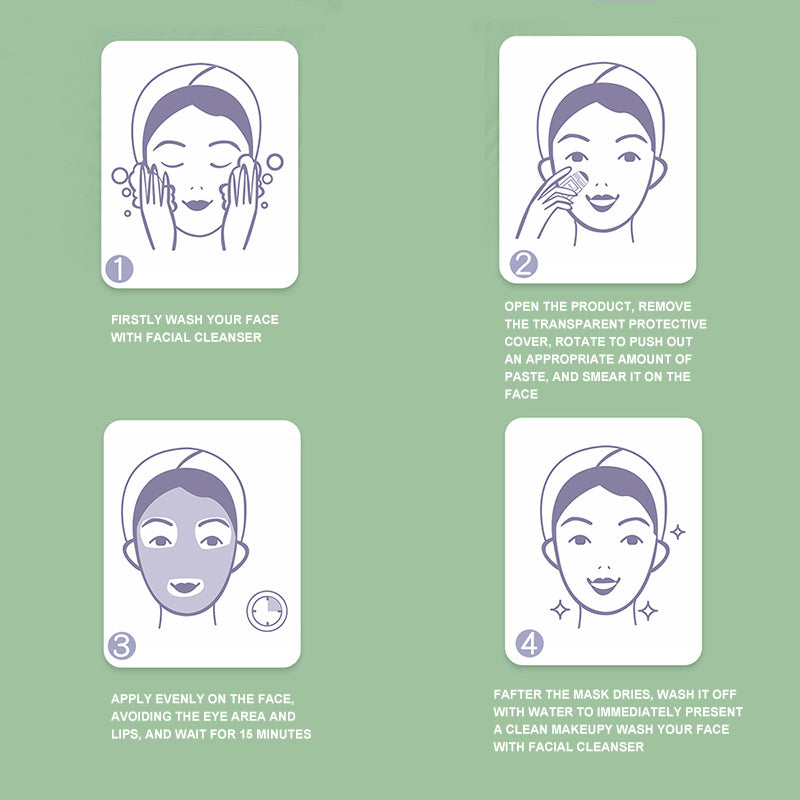 1

FIRSTLY WASH YOUR FACE WITH FACIAL CLEANSER

2

OPEN THE PRODUCT, REMOVE THE TRANSPARENT PROTECTIVE COVER, ROTATE TO PUSH OUT AN APPROPRIATE AMOUNT OF PASTE, AND SMEAR IT ON THE FACE

3

APPLY EVENLY ON THE FACE, AVOIDING THE EYE AREA AND LIPS, AND WAIT FOR 15 MINUTES

4

FAFTER THE MASK DRIES, WASH IT OFF WITH WATER TO IMMEDIATELY PRESENT A CLEAN MAKEUPY WASH YOUR FACE WITH FACIAL CLEANSER